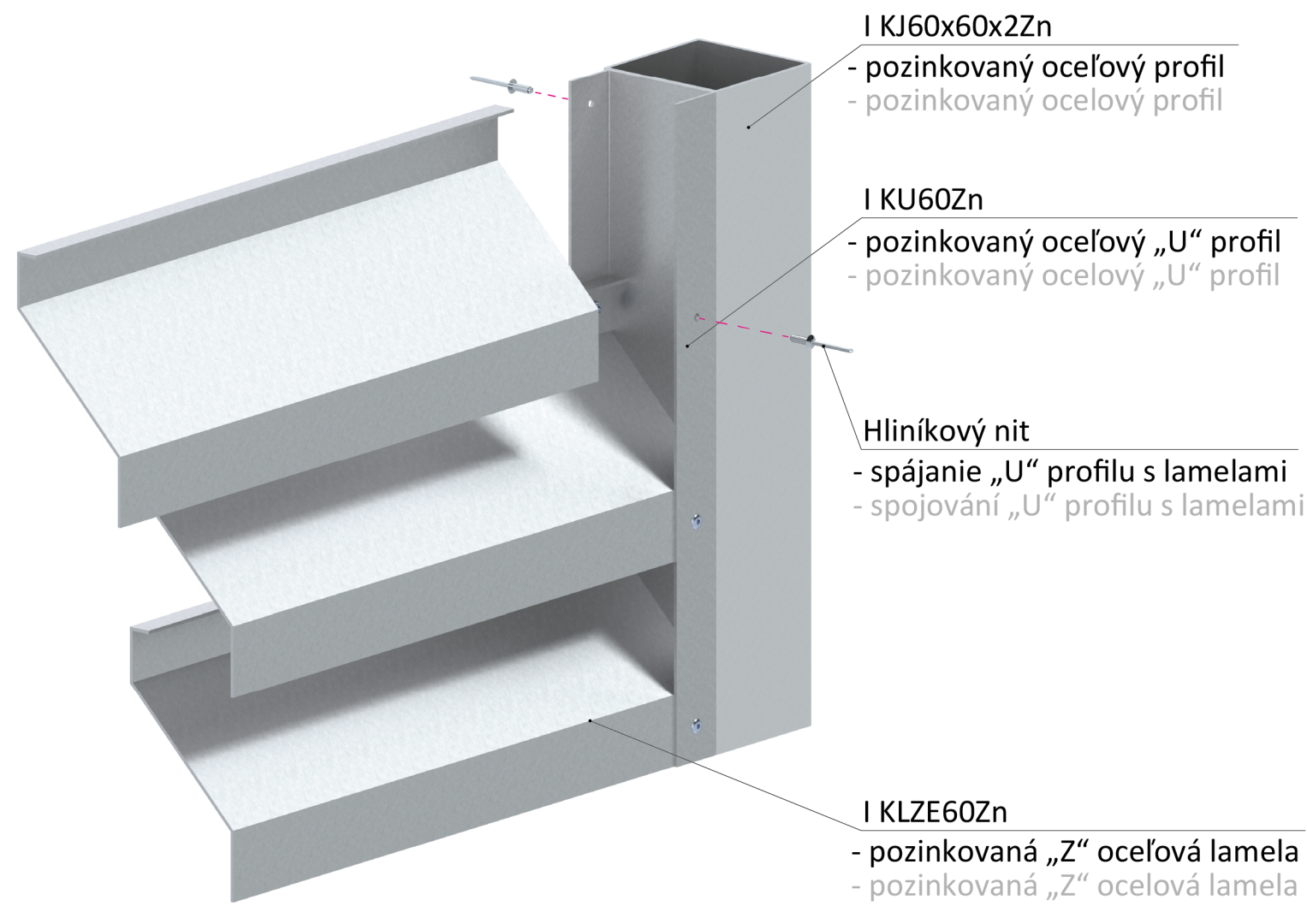 I KJ60x60x2Zn
- pozinkovaný oceľový profil
- pozinkovaný ocelový profil

I KU60Zn
- pozinkovaný oceľový „U“ profil
- pozinkovaný ocelový „U“ profil

Hliníkový nit
- spájanie „U“ profilu s lamelami
- spojování „U“ profilu s lamelami

I KLZE60Zn
- pozinkovaná „Z“ oceľová lamela
- pozinkovaná „Z“ ocelová lamela